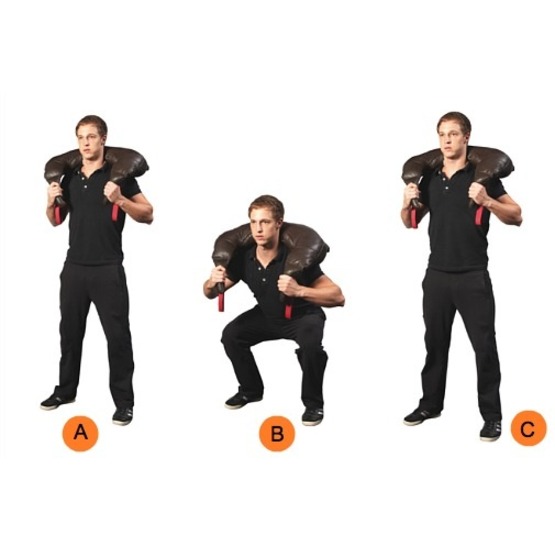 A

B

C